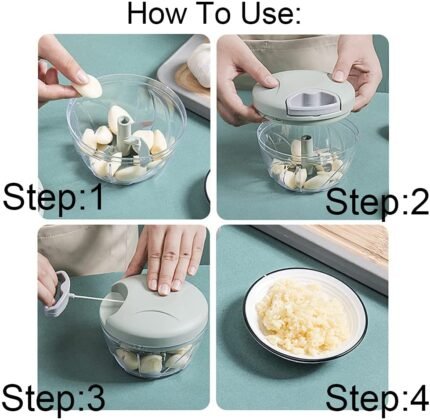 How To Use:

Step:1

Step:2

Step:3

Step:4